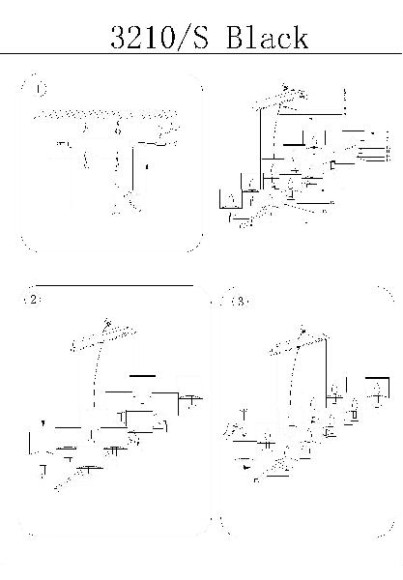 3210/S Black

1

2

3