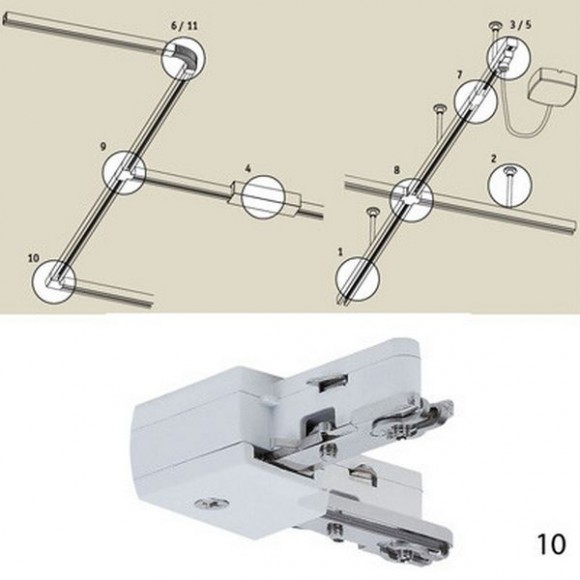 6 / 11

9

4

10

3 / 5

7

8

2

1

10