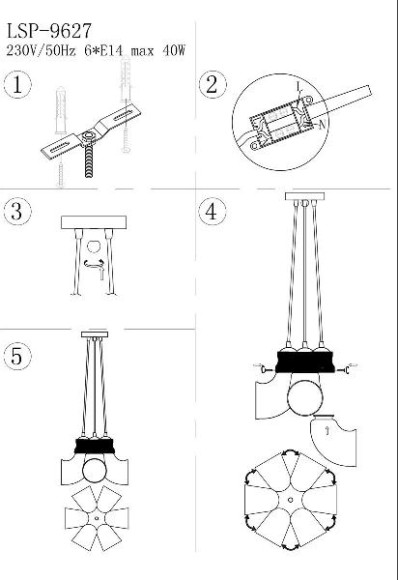 LSP-9627
230V/50Hz 6*E14 max 40W

1

2

L

N

3

4

5